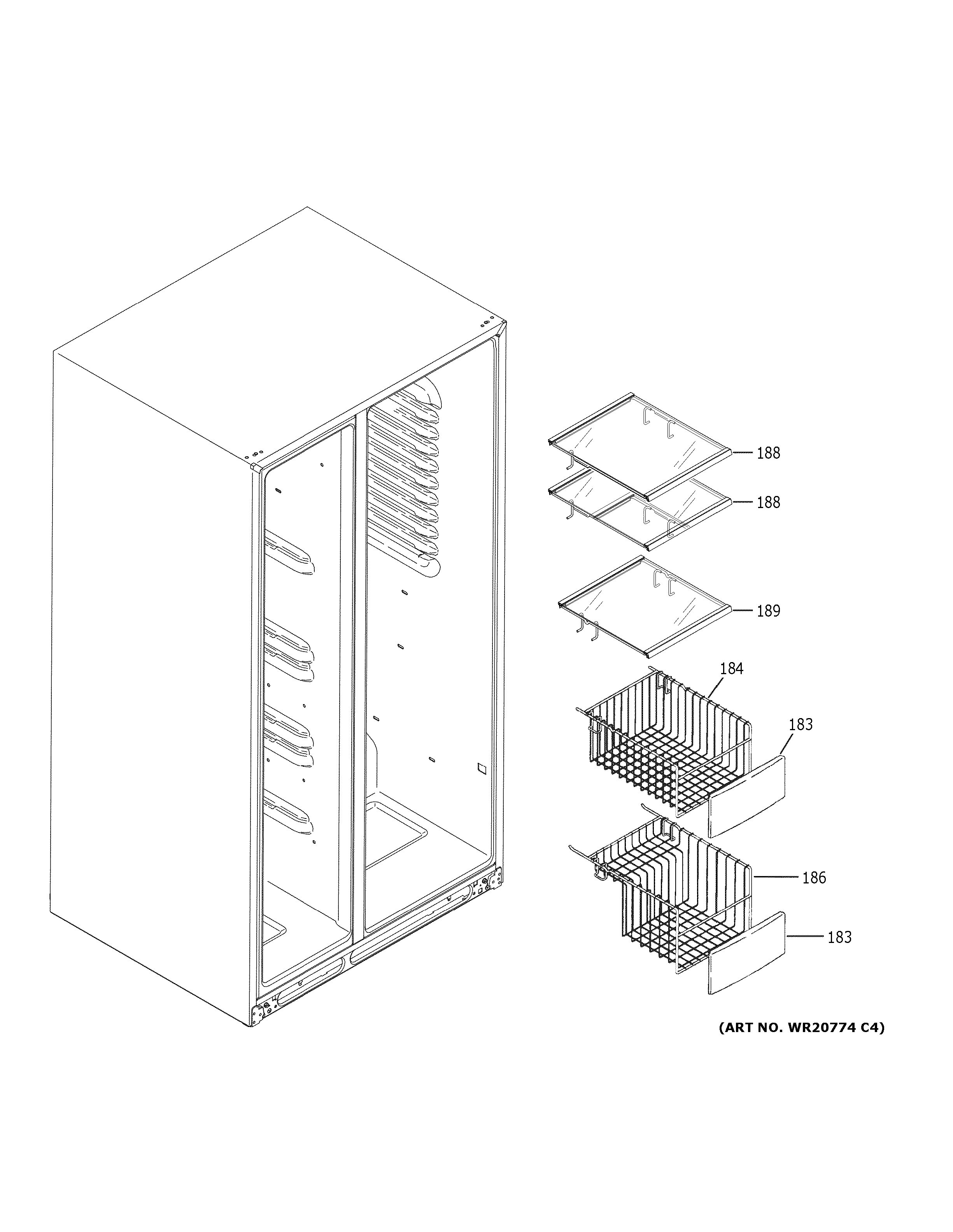 188
188
189
184
183
186
183
(ART NO. WR20774 C4)