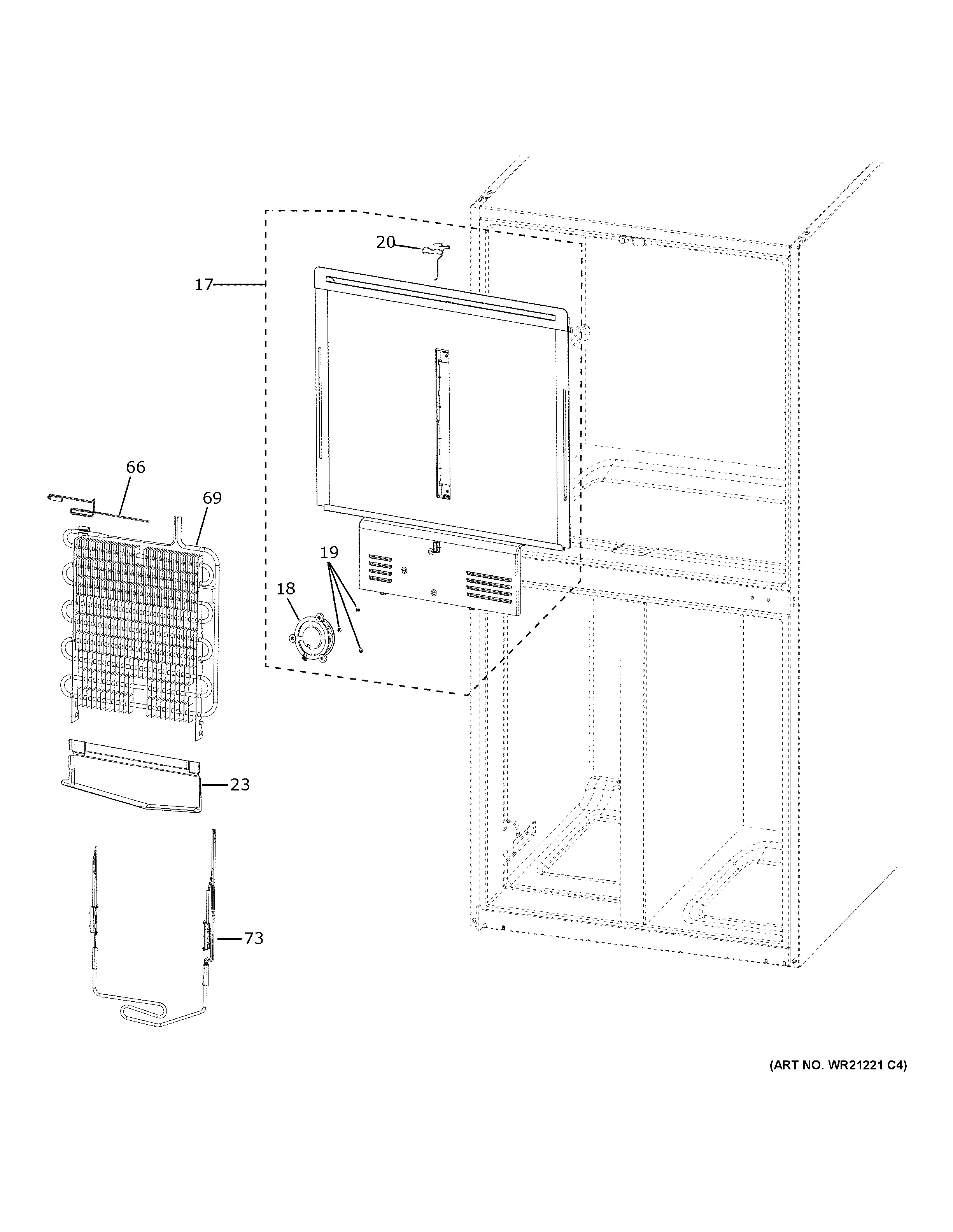 20
17
66
69
19
18
23
73
(ART NO. WR21221 C4)