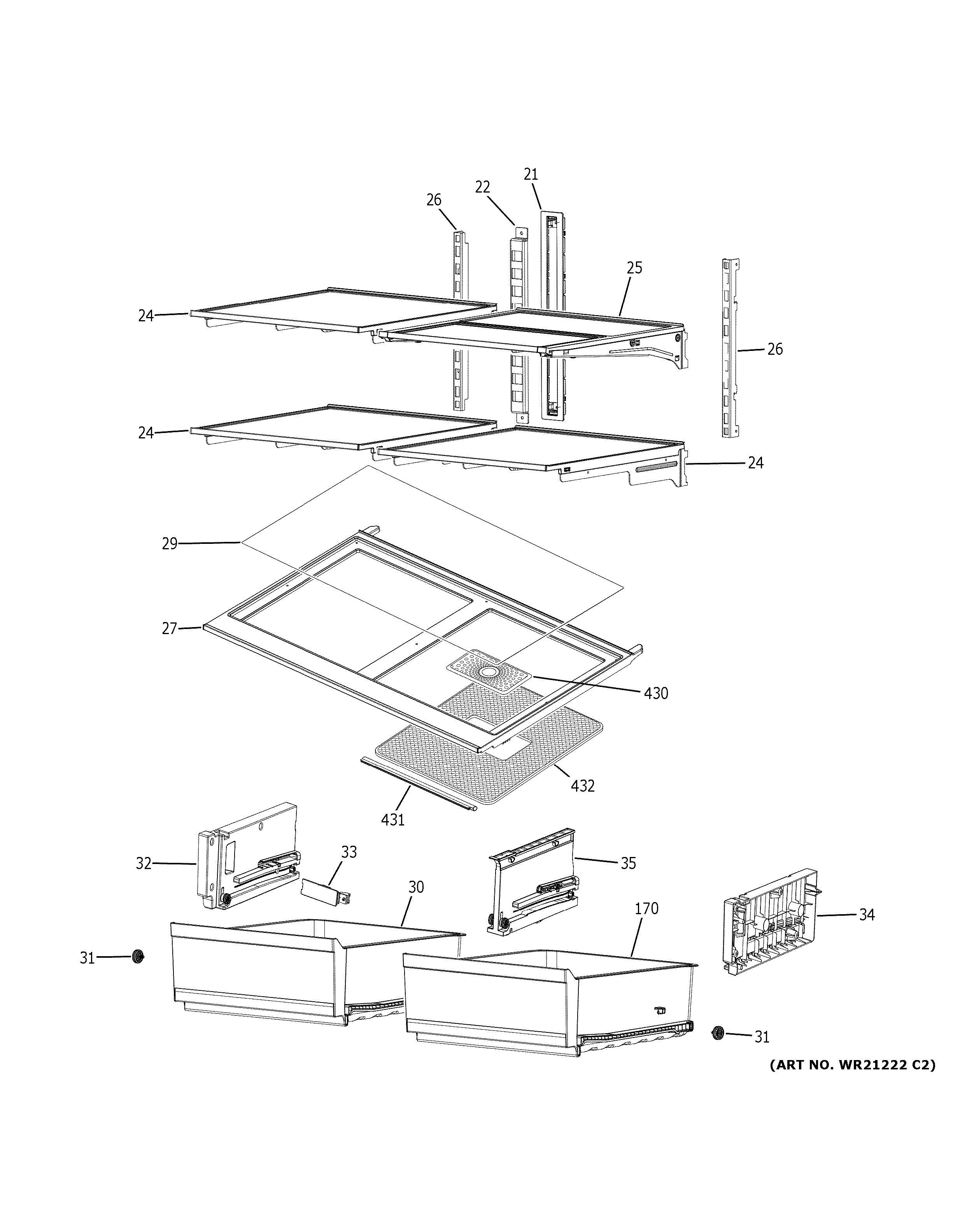 21
22
26
25
24
26
24
24
29
27
430
432
431
32
33
35
30
170
34
31
31
(ART NO. WR21222 C2)