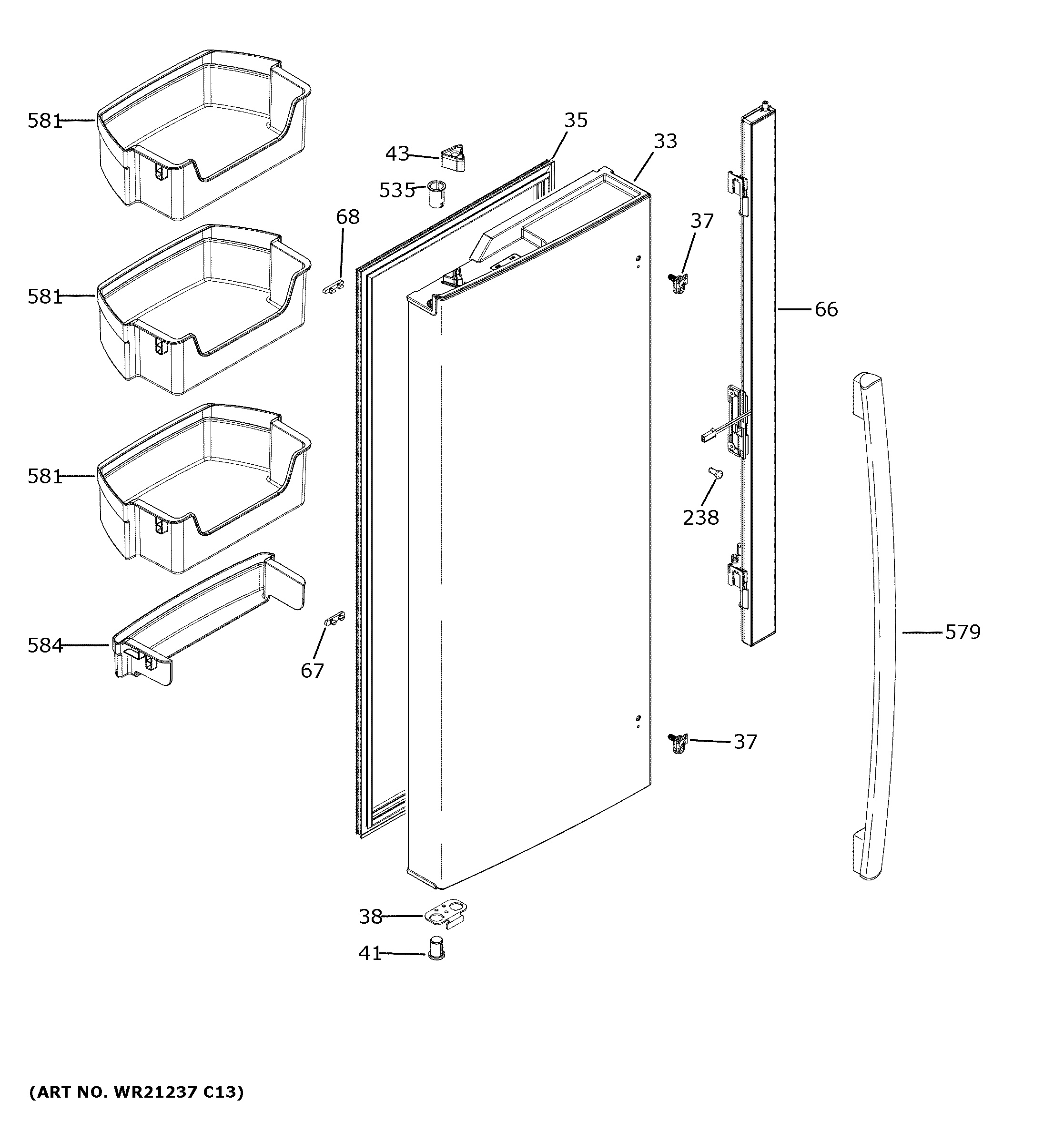 581
35
33
43
535
68
37
581
66
581
238
584
67
579
37
38
41
(ART NO. WR21237 C13)