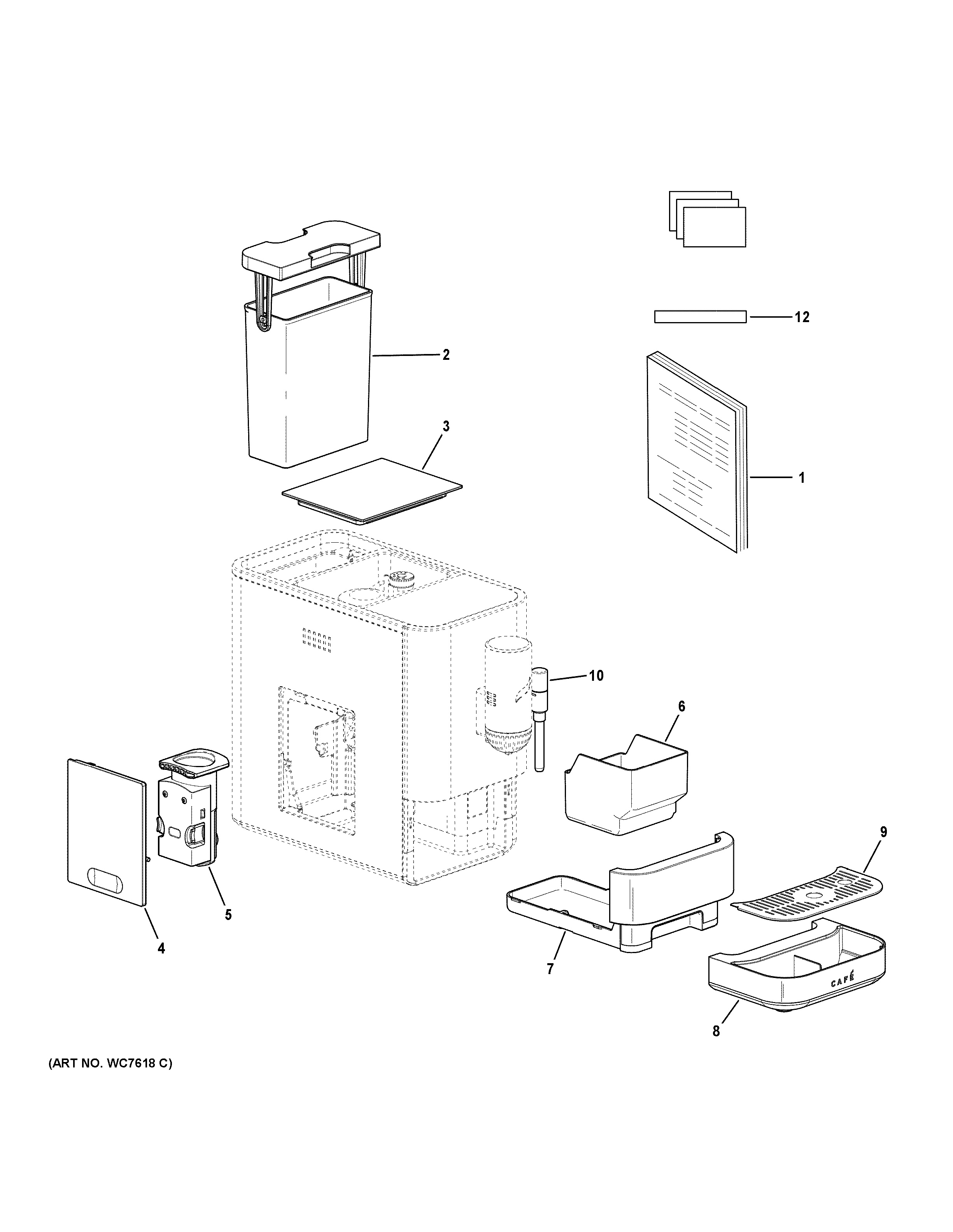 12

2

3

1

10

6

9

5

4

7

CAFÉ

8

(ART NO. WC7618 C)