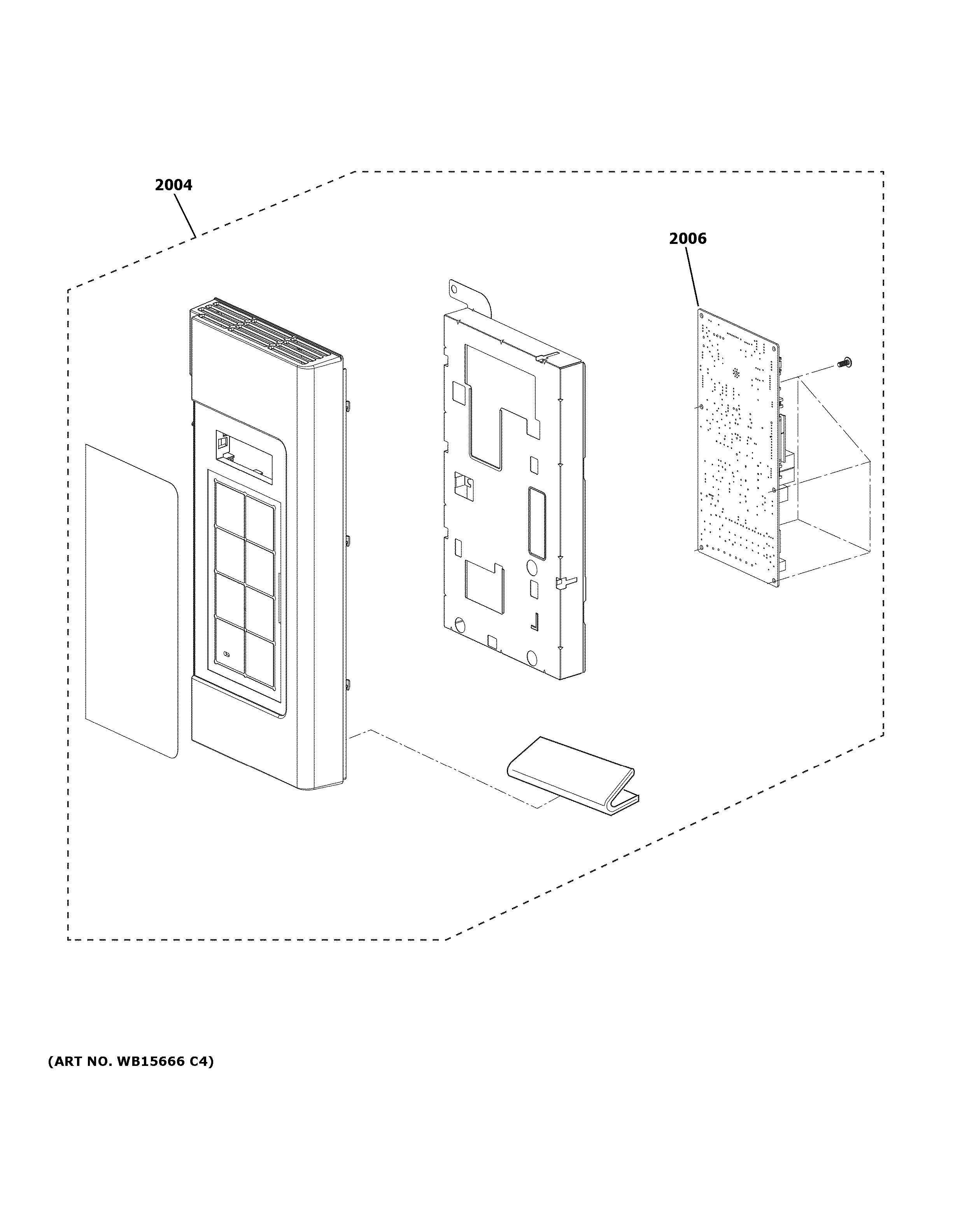 2004

2006

(ART NO. WB15666 C4)