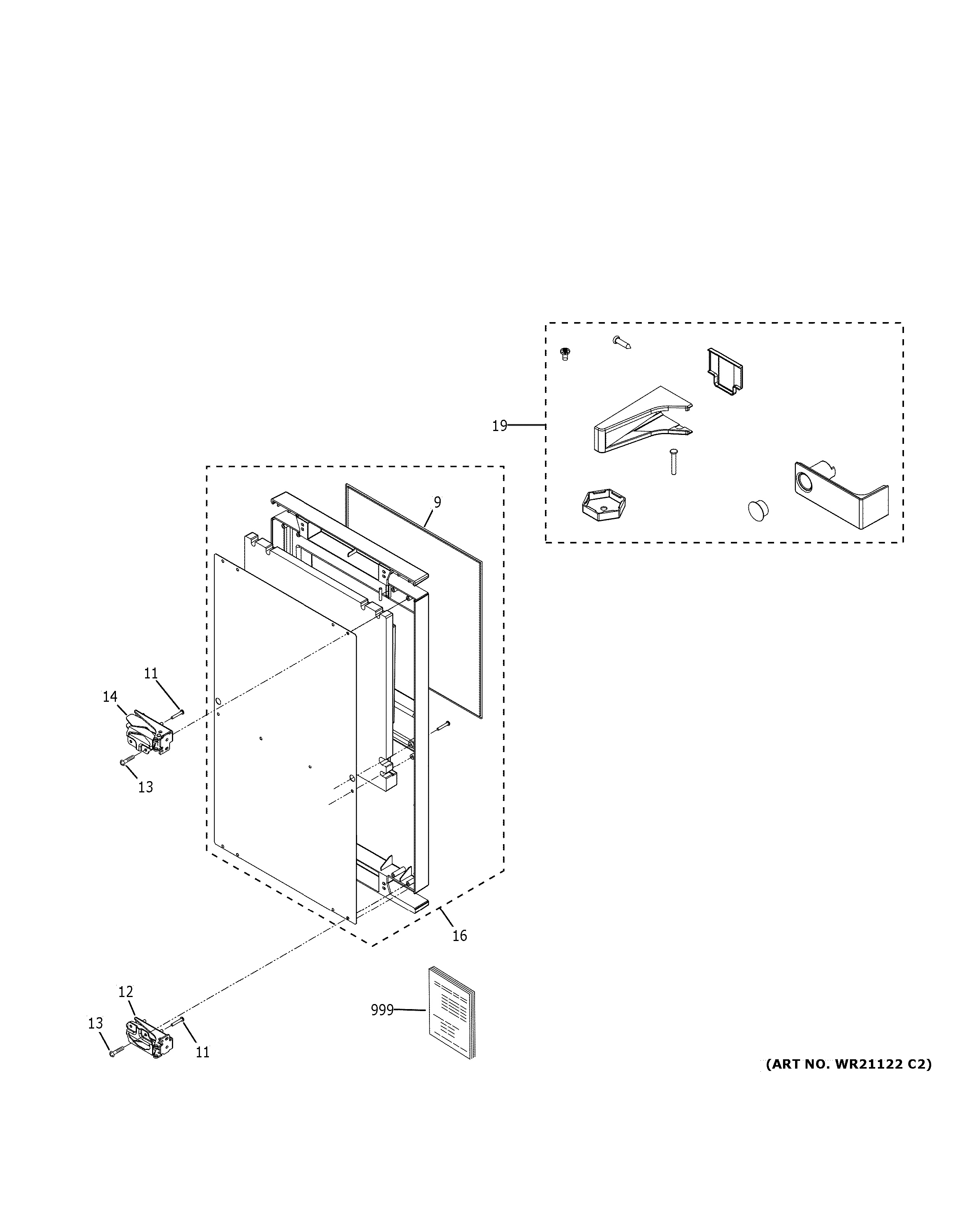 19

9

11

14

13

16

12

13

11

999

(ART NO. WR21122 C2)