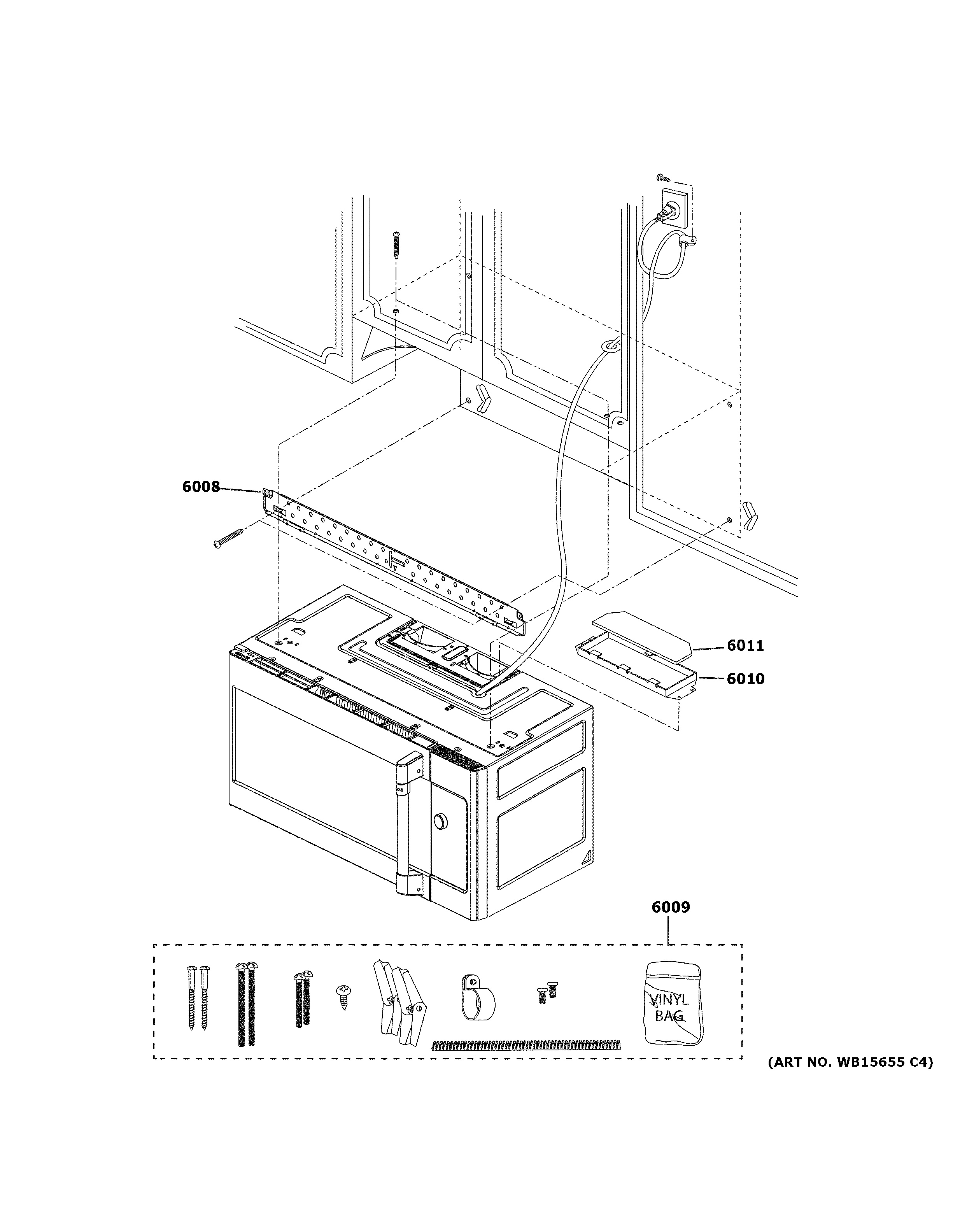 6008

6011

6010

6009

VINYL BAG

(ART NO. WB15655 C4)