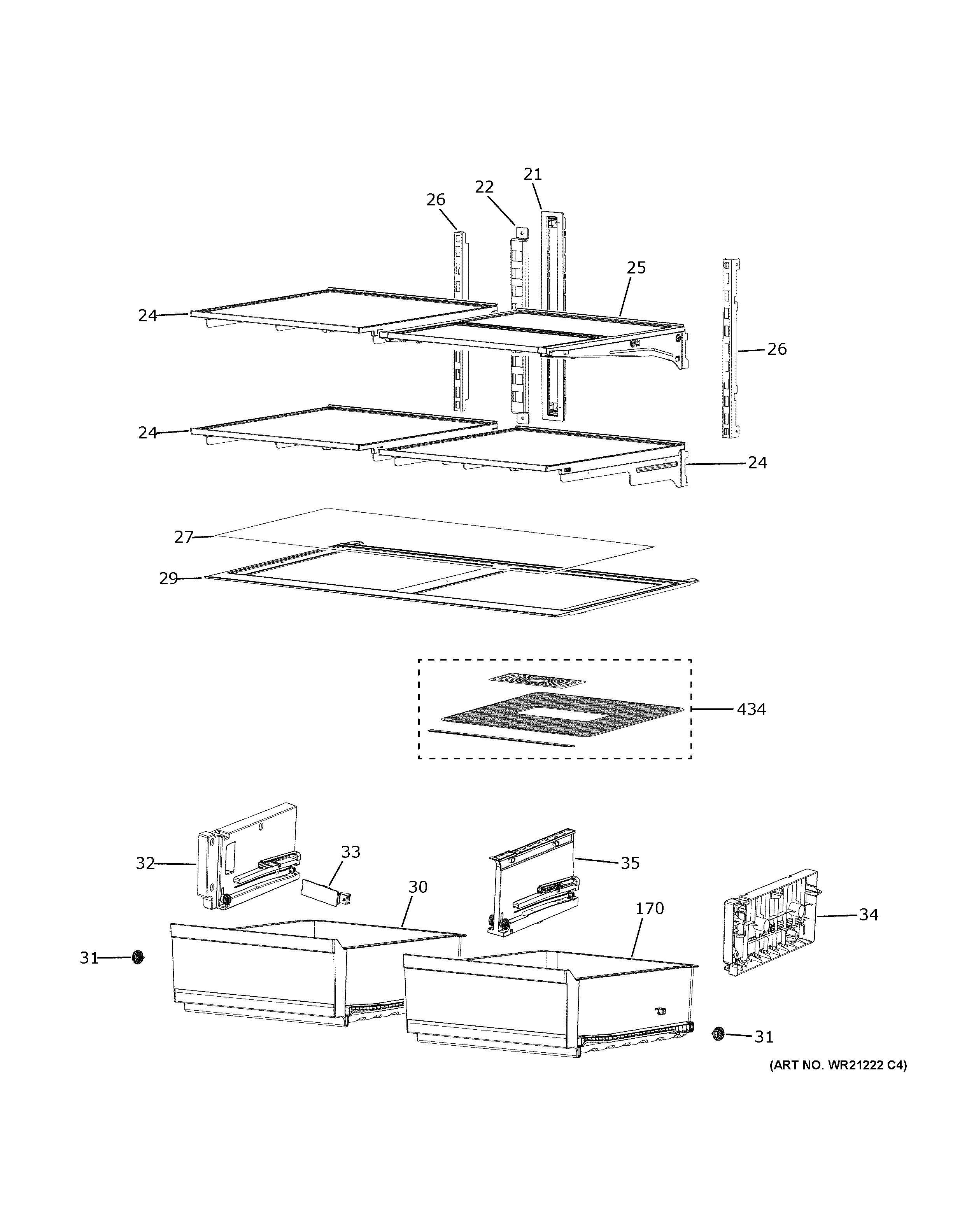 21
22
26
25
24
26
24
24
27
29
434
32
33
35
30
170
34
31
31
(ART NO. WR21222 C4)