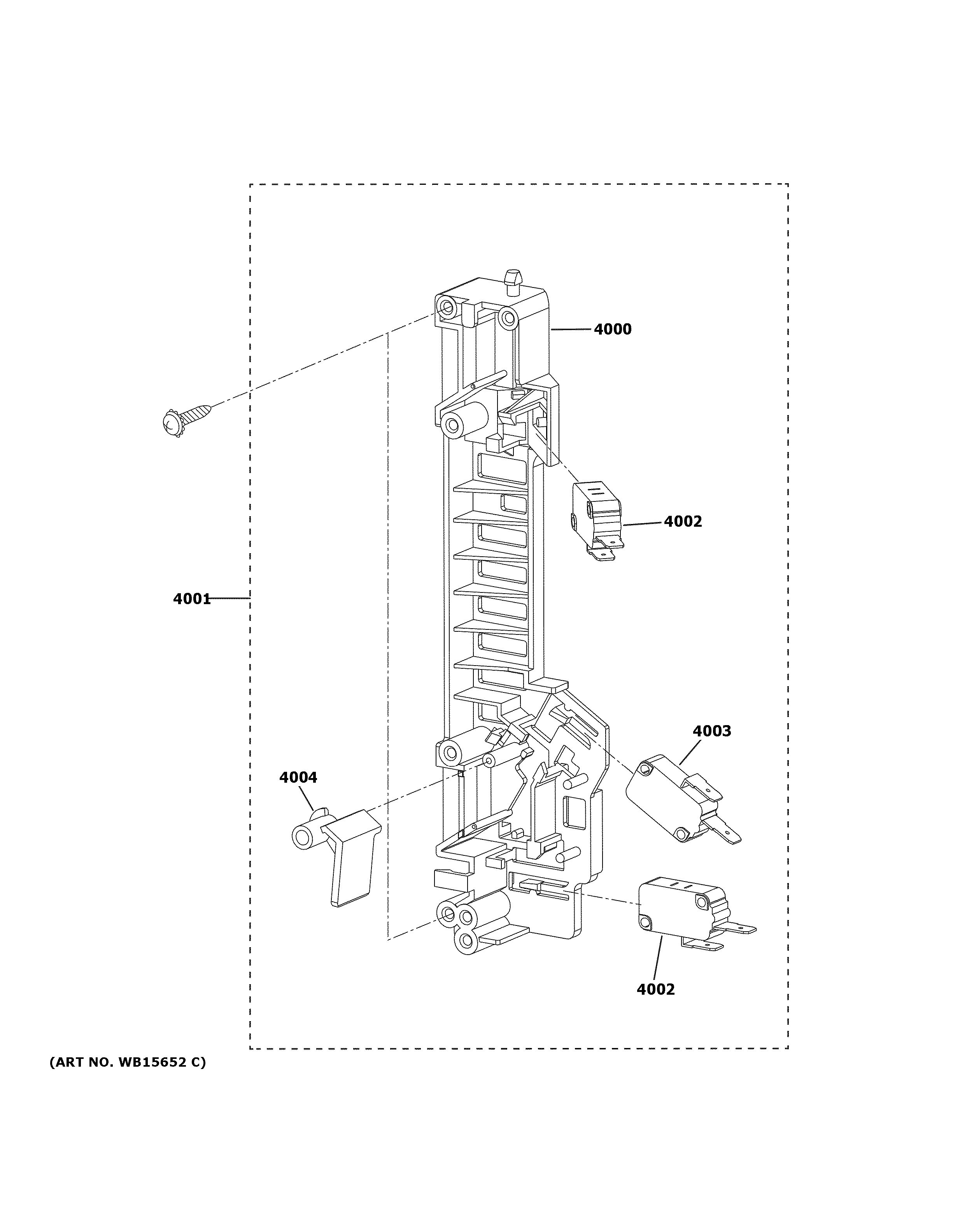 4000

4002

4001

4003

4004

4002

(ART NO. WB15652 C)