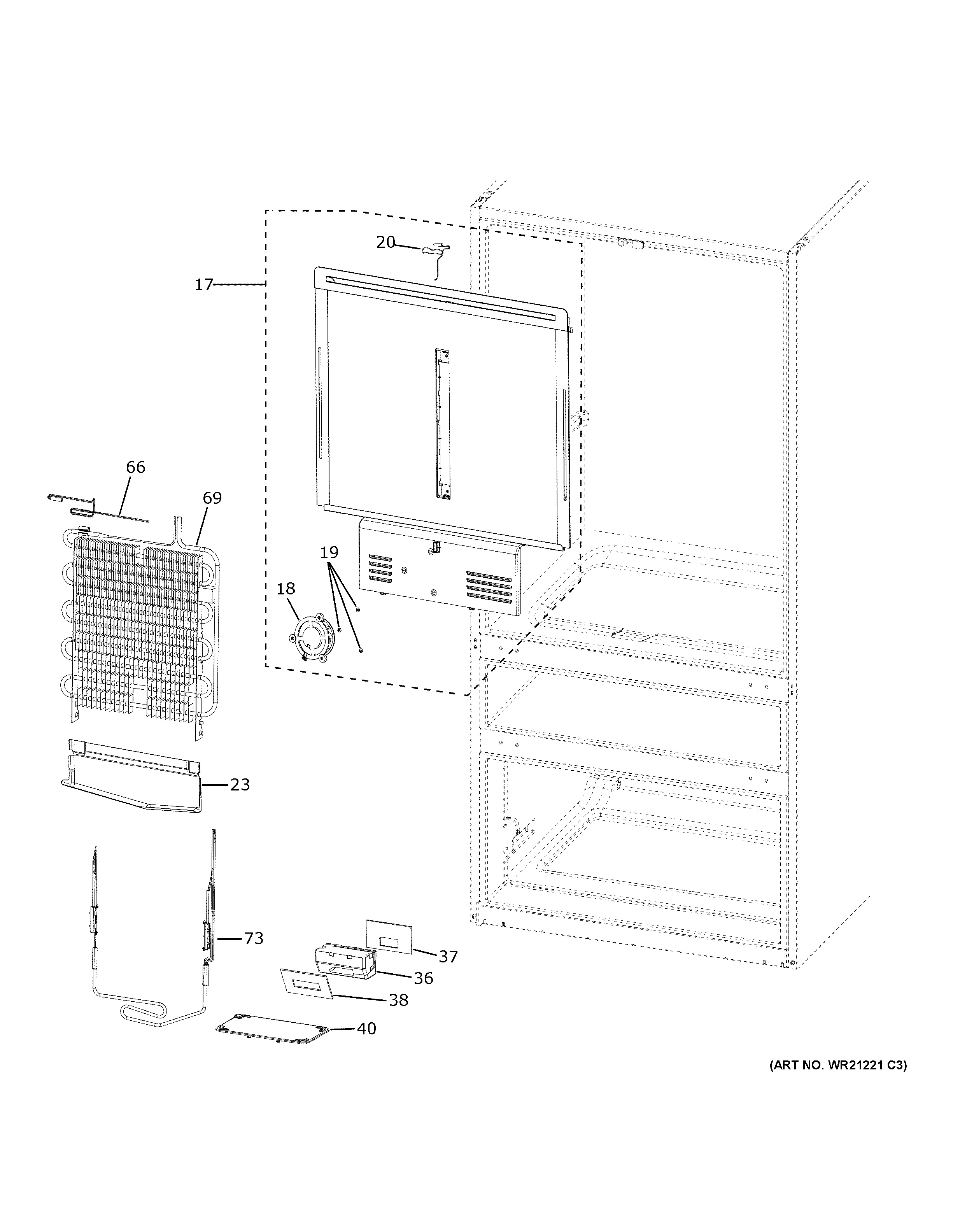 20
17
66
69
19
18
23
73
37
36
38
40
(ART NO. WR21221 C3)