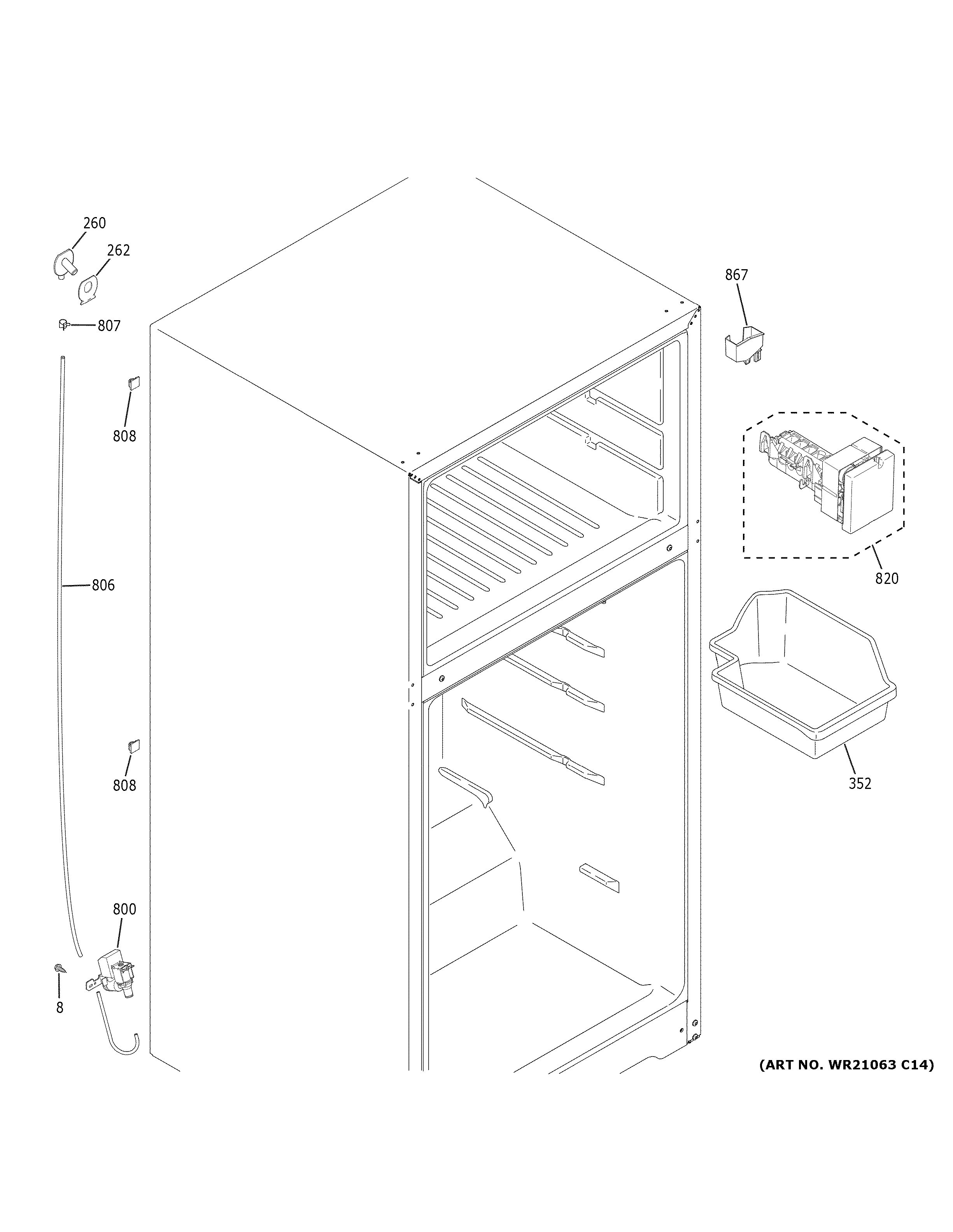 260
262
807
808
806
808
800
8
867
820
352
(ART NO. WR21063 C14)