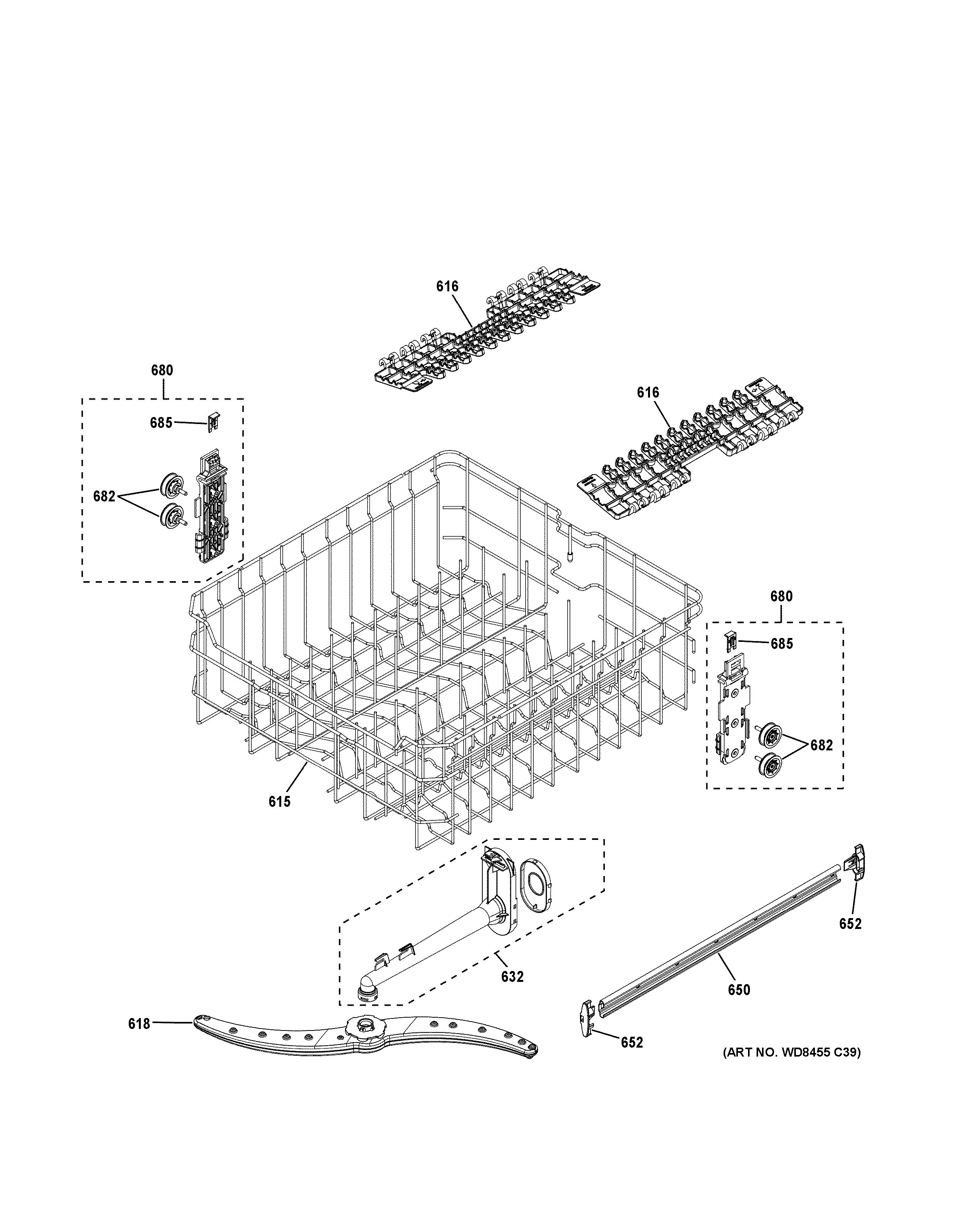 616

680

685

616

682

680

685

682

615

652

632

650

618

652

(ART NO. WD8455 C39)