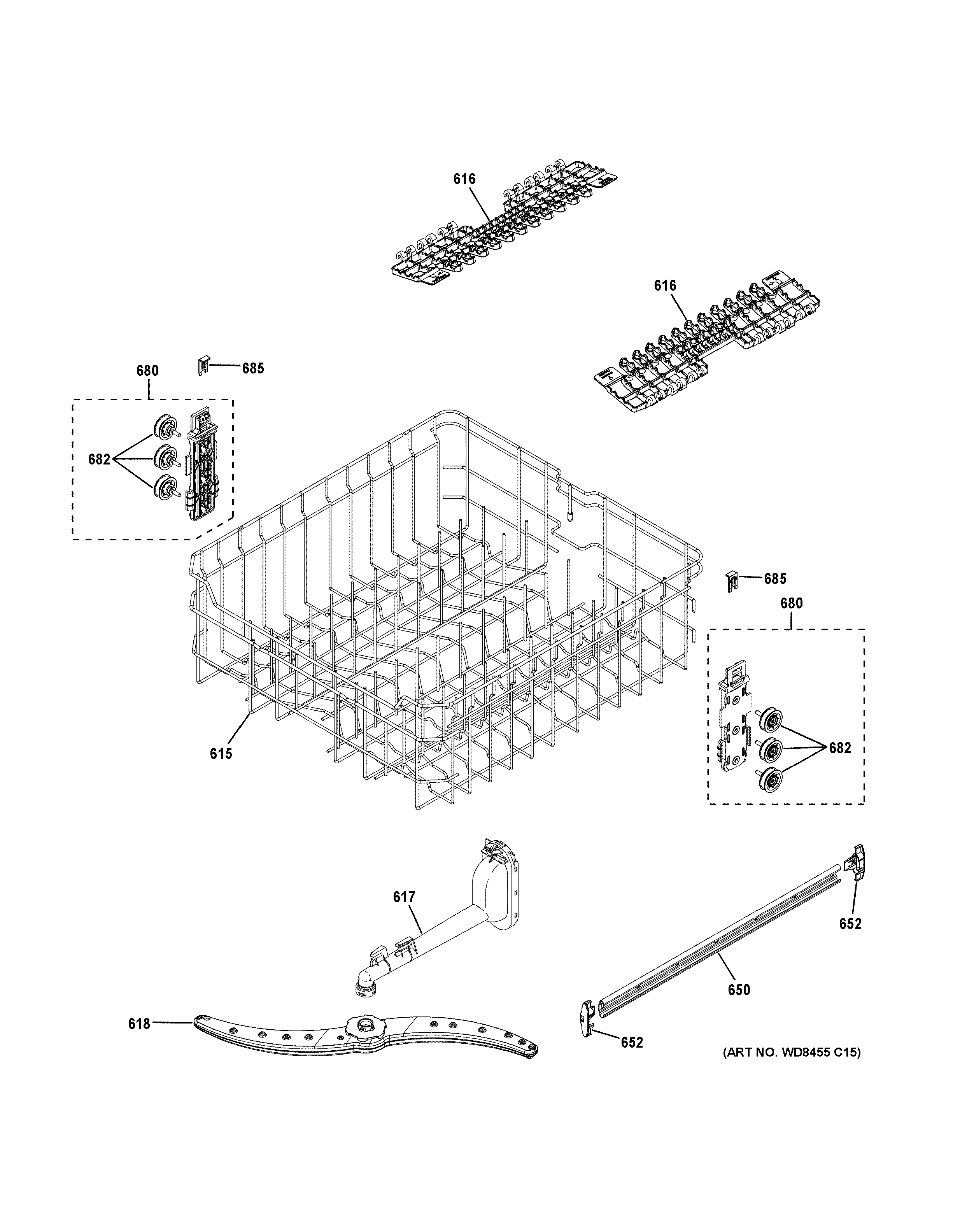 616

616

680

685

682

685

680

615

682

617

652

650

618

652

(ART NO. WD8455 C15)