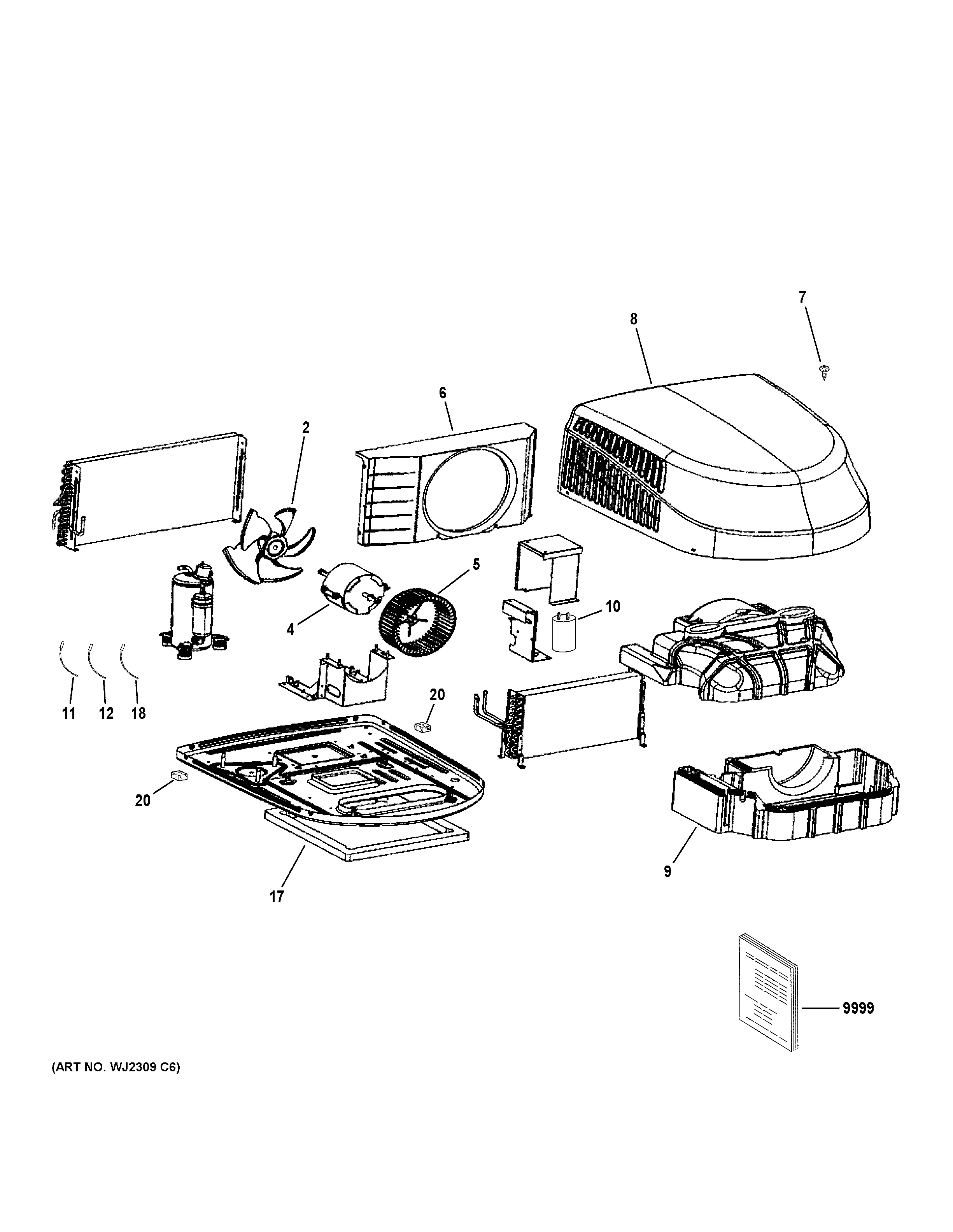 7
8
6
2
5
10
4
11
12
18
20
20
17
9
9999
(ART NO. WJ2309 C6)