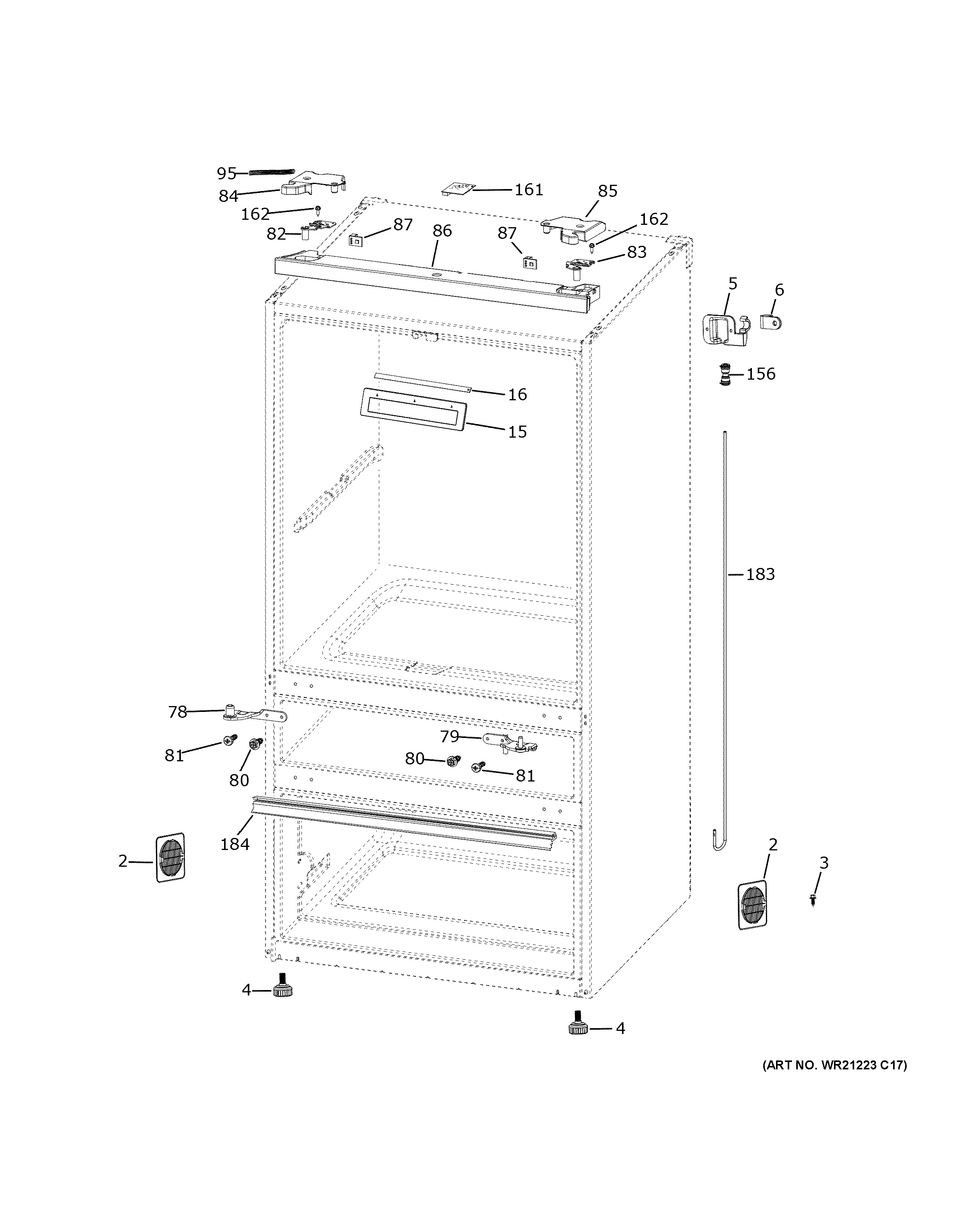 95
84
161
85
162
162
82
87
86
87
83
5
6
156
16
15
183
78
79
81
80
80
81
184
2
2
3
4
4
(ART NO. WR21223 C17)