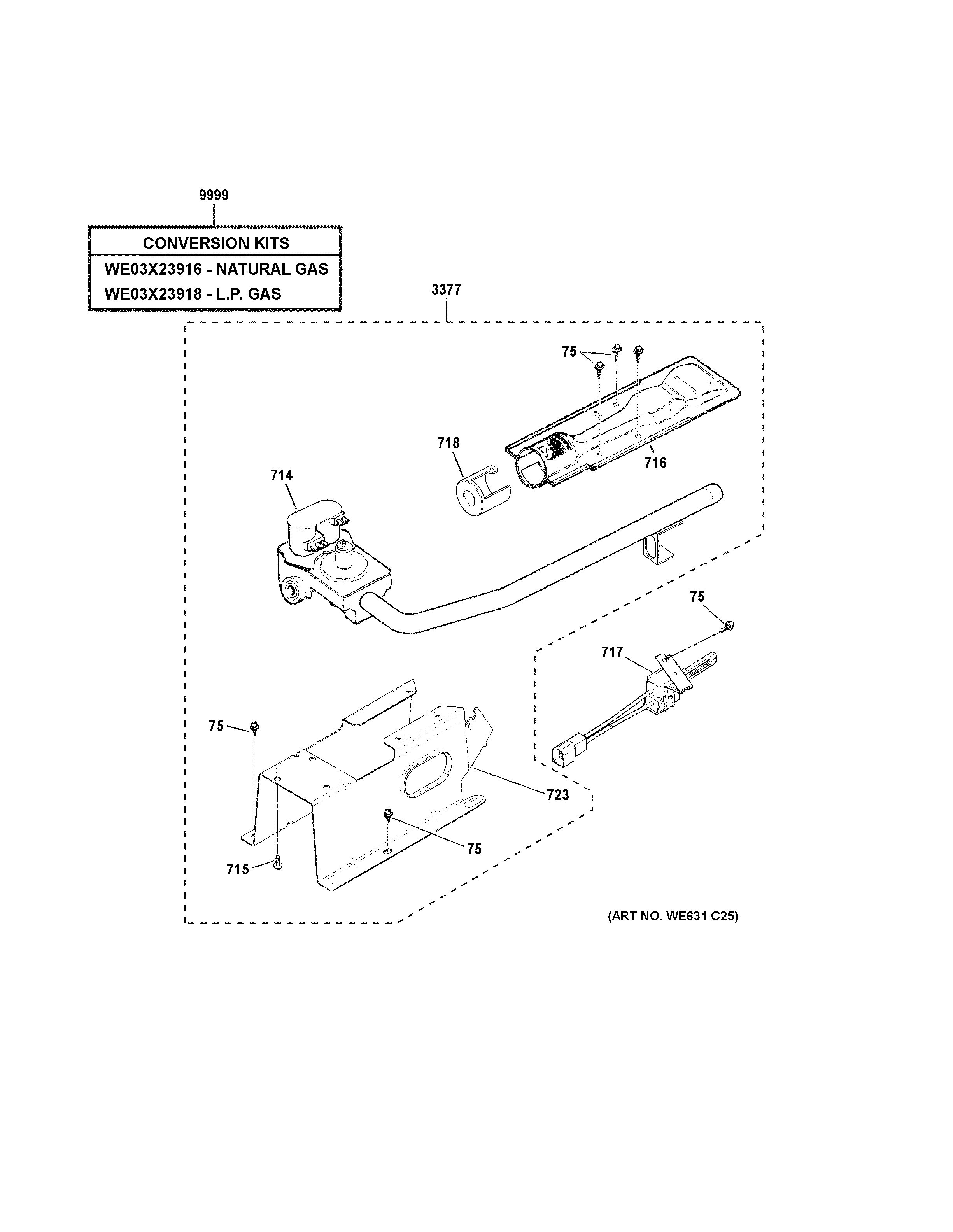 9999

CONVERSION KITS
WE03X23916 - NATURAL GAS
WE03X23918 - L.P. GAS

3377

75

718

716

714

75

717

75

723

75

715

(ART NO. WE631 C25)