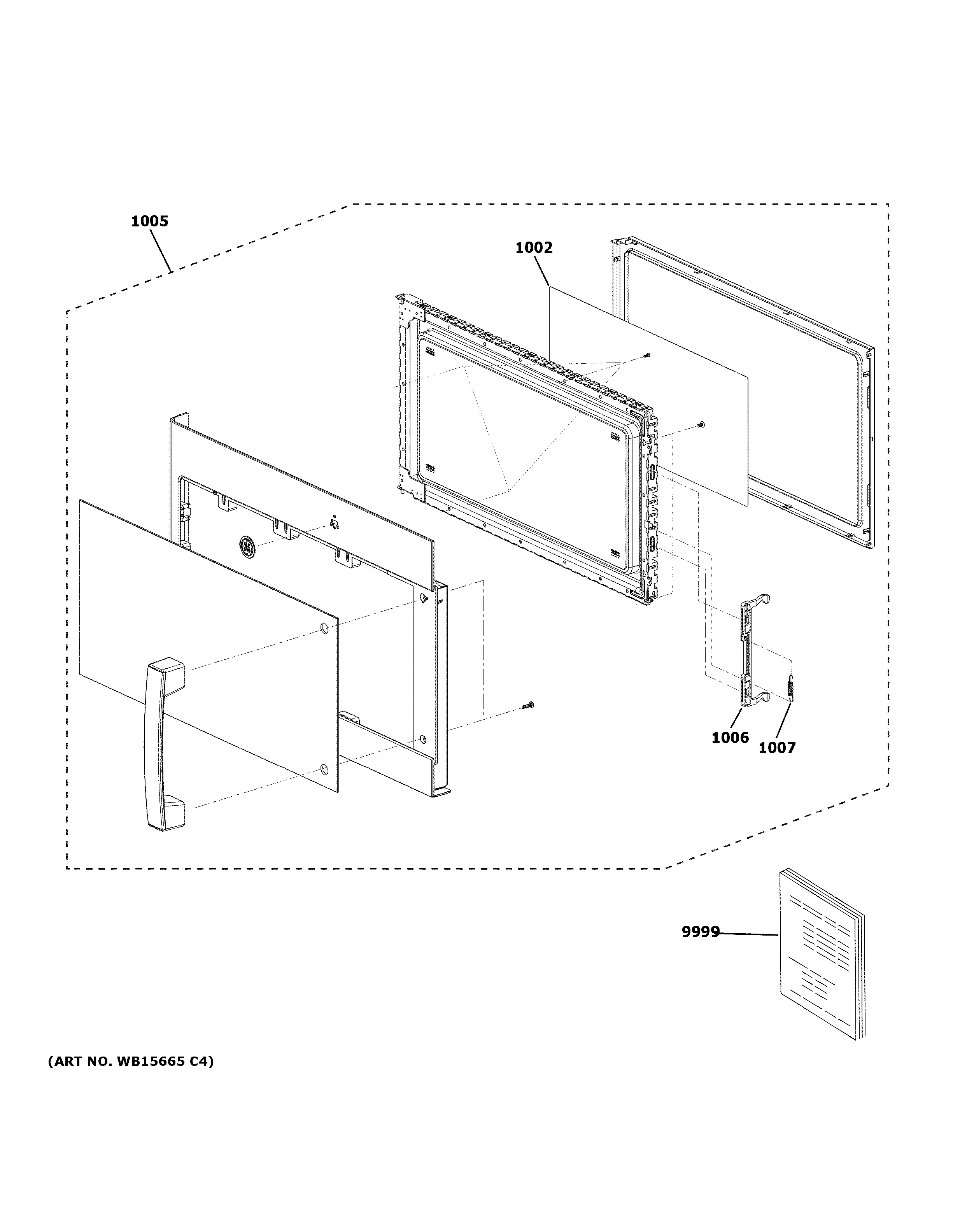 1005

1002

1006

1007

9999

(ART NO. WB15665 C4)