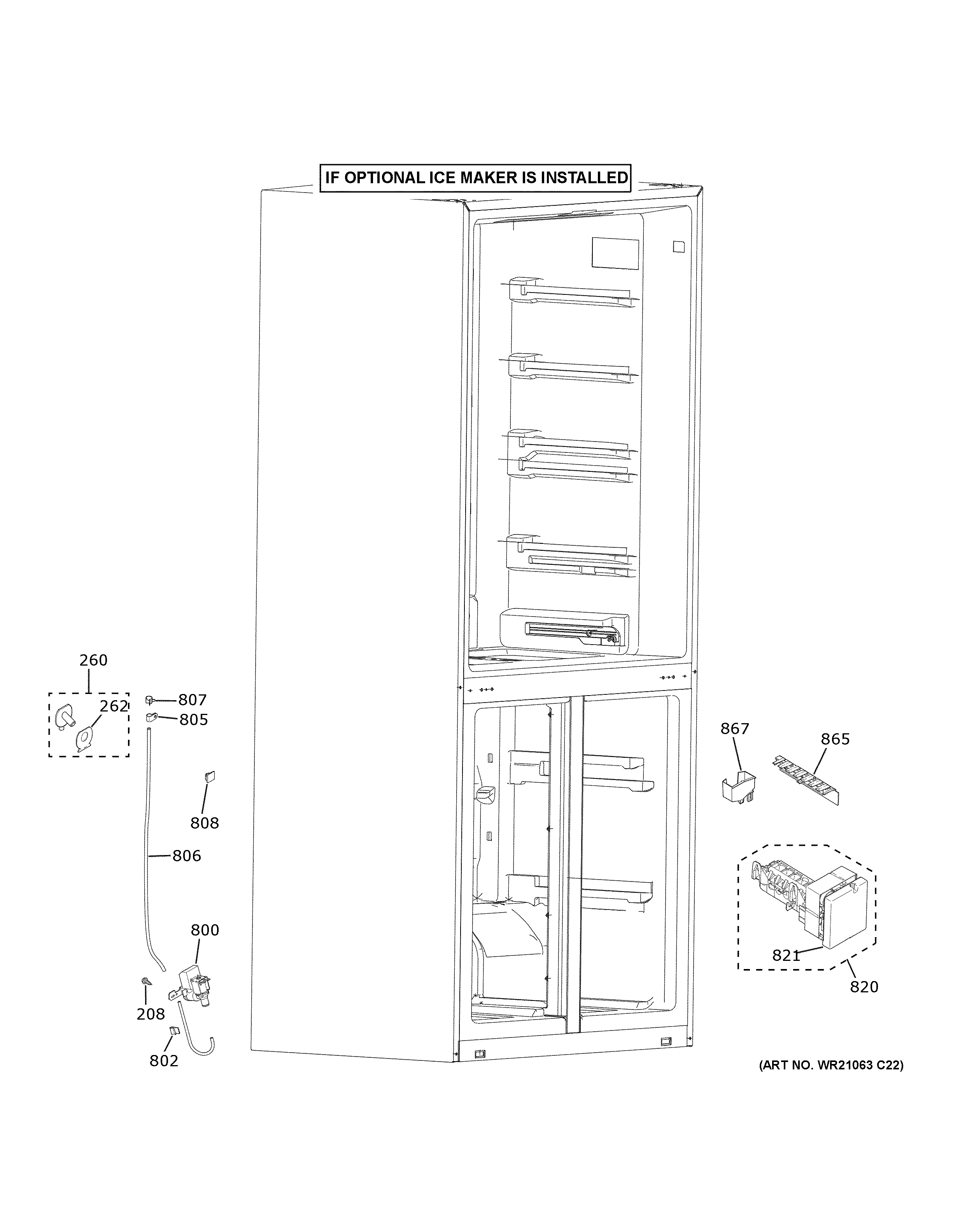 IF OPTIONAL ICE MAKER IS INSTALLED

260
262
807
805
808
806
800
208
802
867
865
821
820

(ART NO. WR21063 C22)