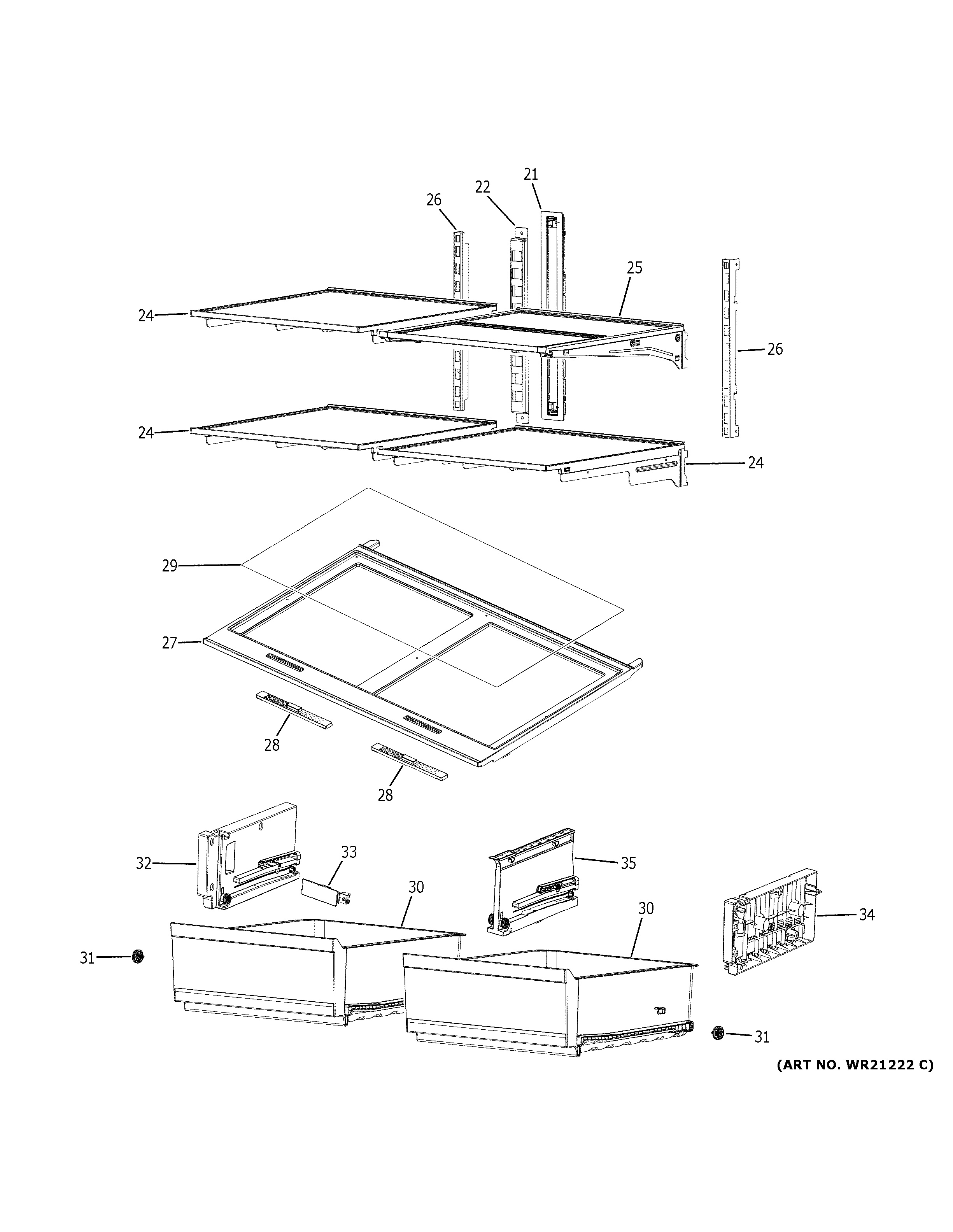 21
22
26
25
24
26
24
24
29
27
28
28
32
33
35
30
30
34
31
31
(ART NO. WR21222 C)