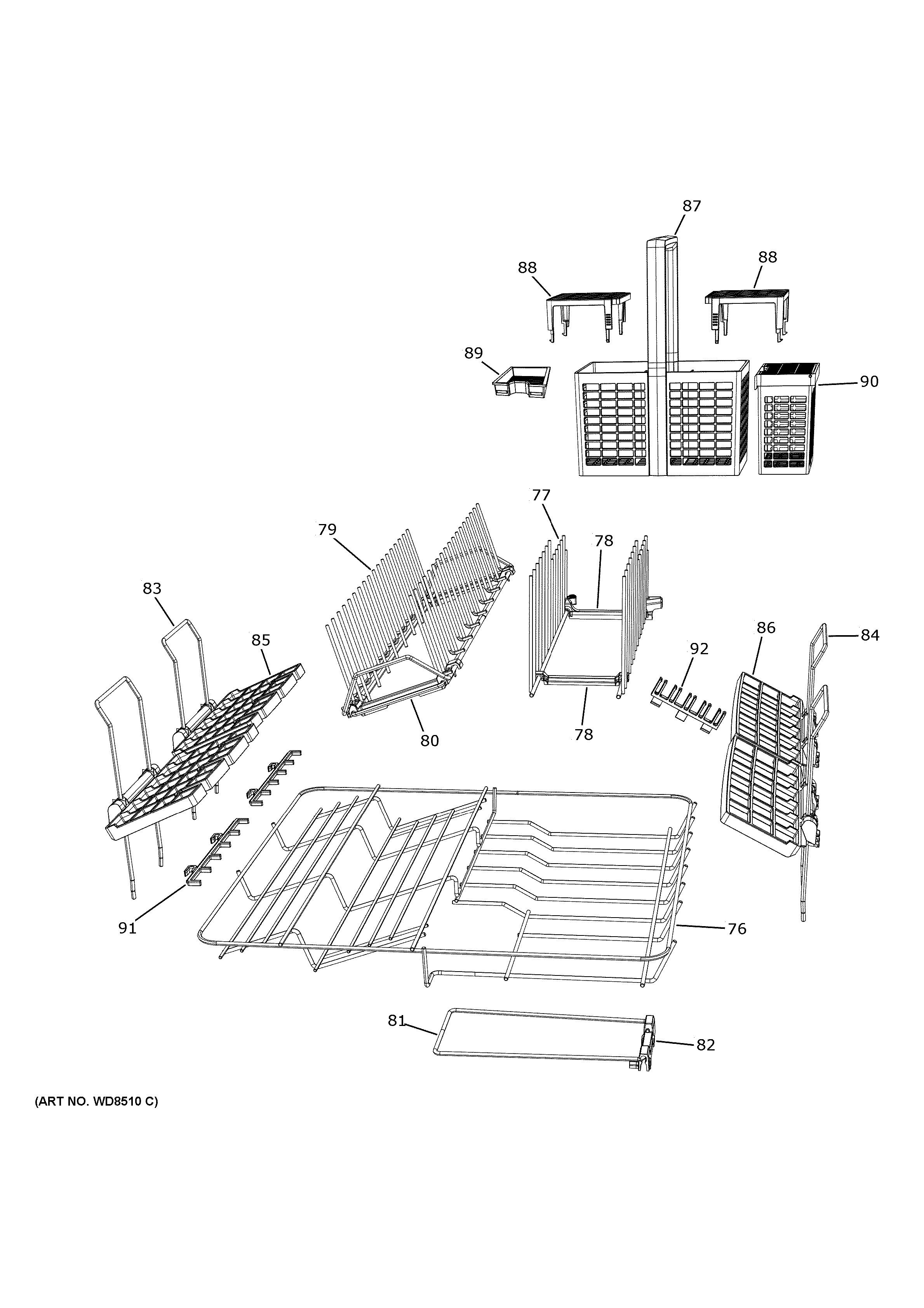 87
88
88
89
90
77
79
78
83
85
86
84
92
80
78
91
76
81
82
(ART NO. WD8510 C)