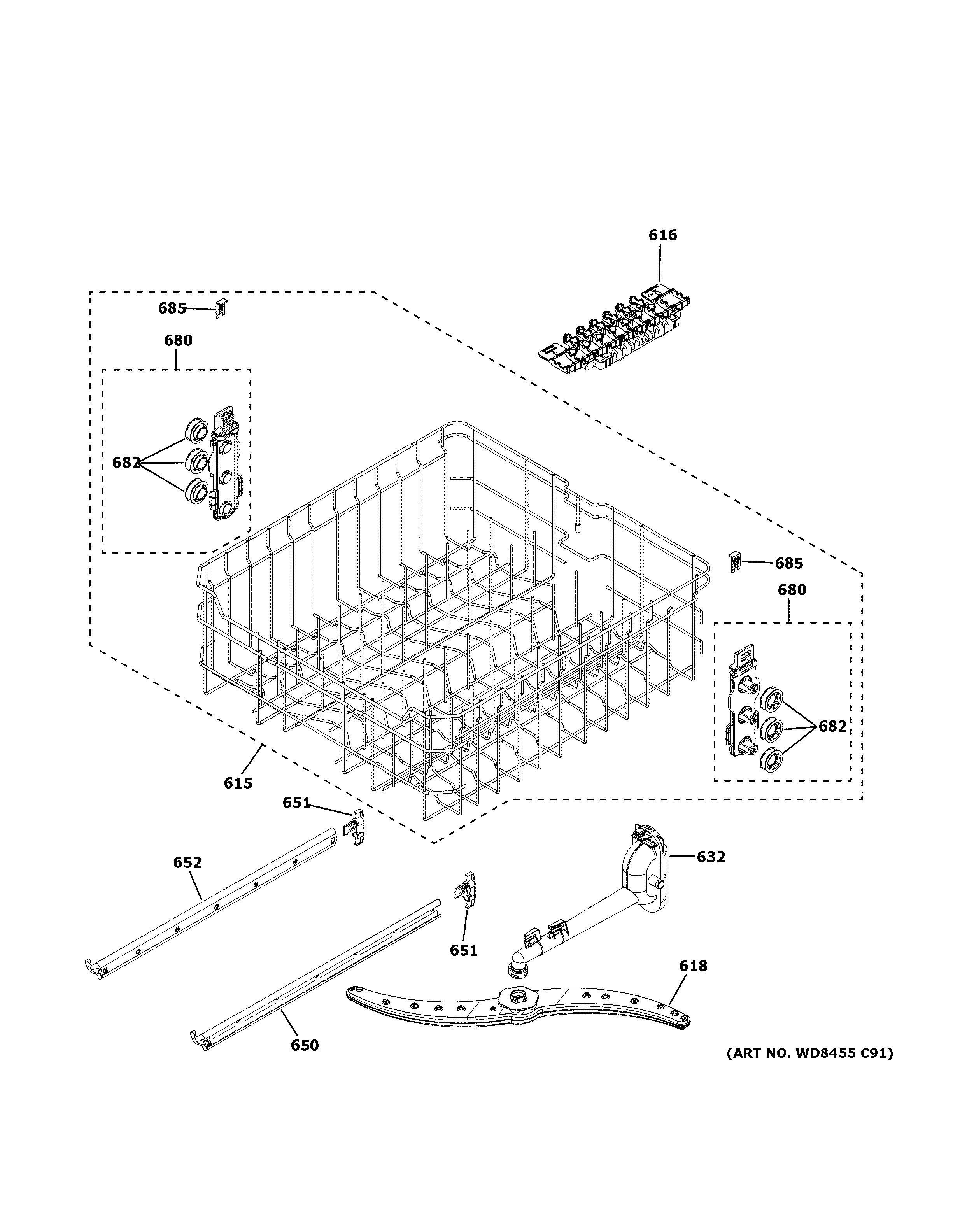 616

685

680

682

685

680

682

615

651

652

632

651

618

650

(ART NO. WD8455 C91)